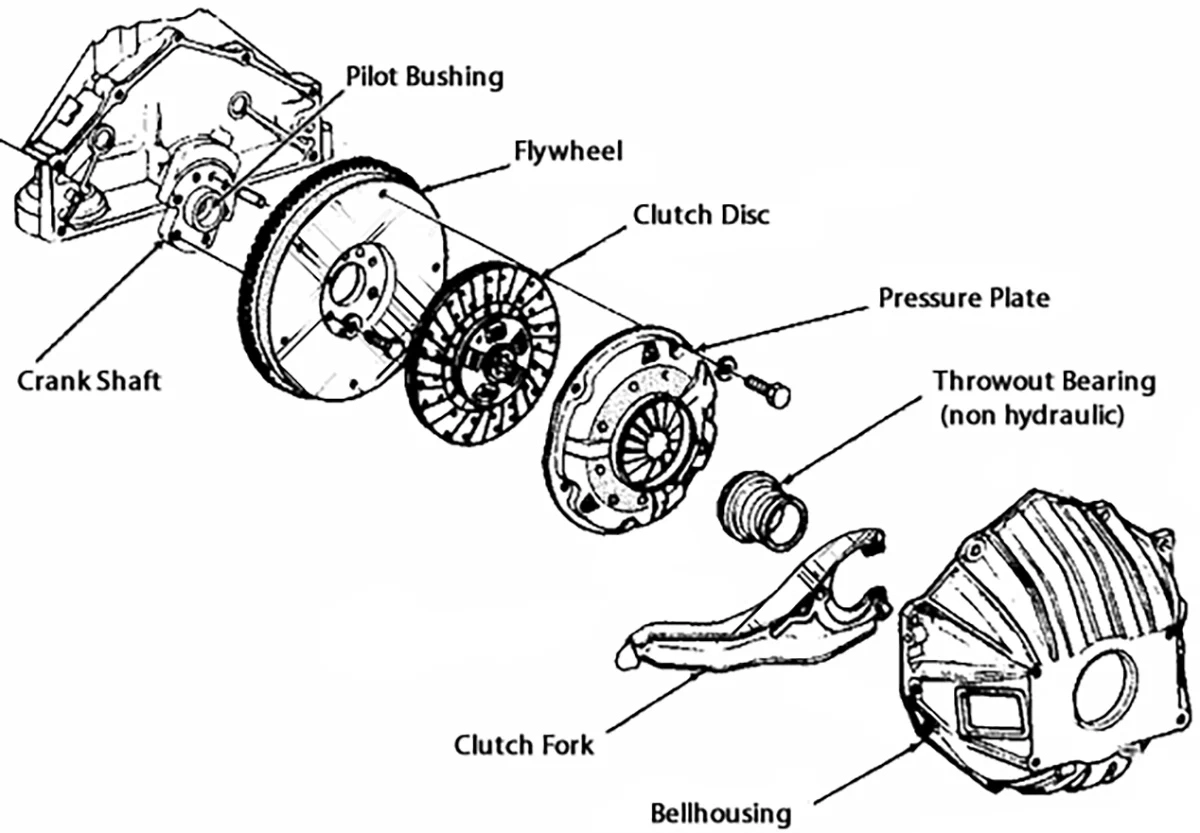 Pilot Bushing

Flywheel

Clutch Disc

Pressure Plate

Crank Shaft

Throwout Bearing
(non hydraulic)

Clutch Fork

Bellhousing