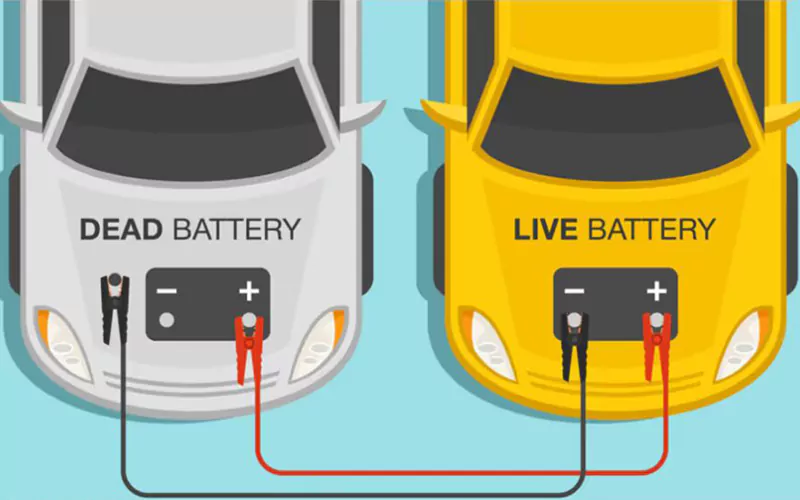 DEAD BATTERY

−
+

LIVE BATTERY

−
+